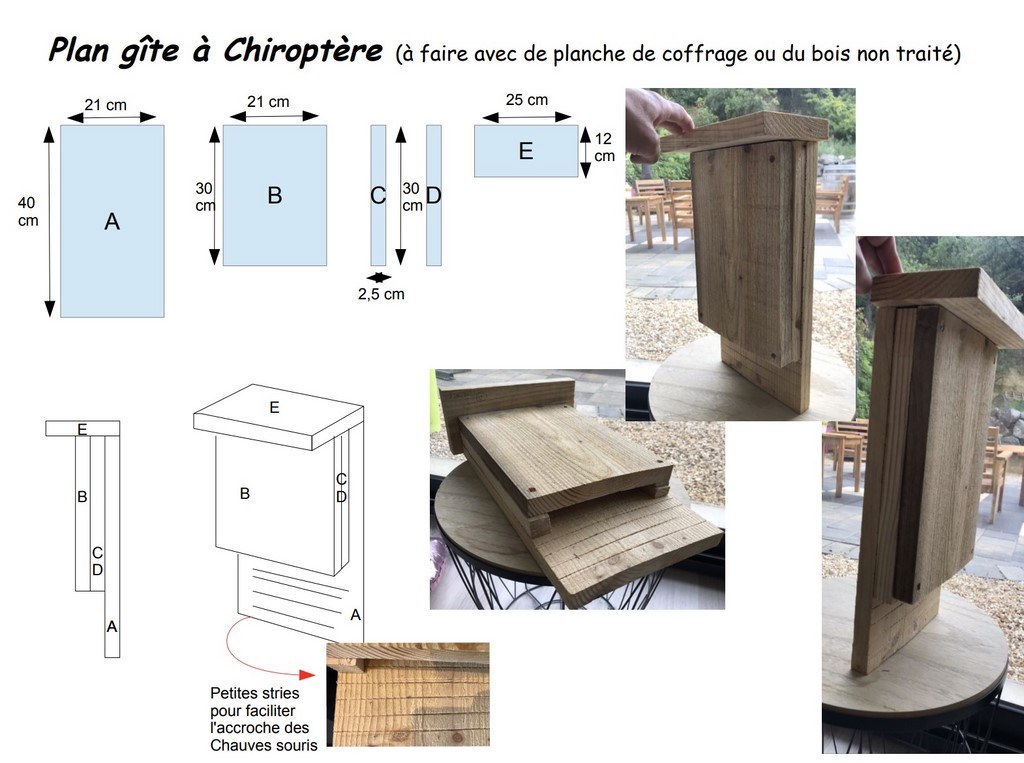 Plan gîte à Chiroptère (à faire avec de planche de coffrage ou du bois non traité)

21 cm
40 cm
A

21 cm
30 cm
B

C
30 cm
D
2,5 cm

25 cm
E
12 cm

E
B
C
D
A

E
B
C
D
A

Petites stries pour faciliter l'accroche des Chauves souris